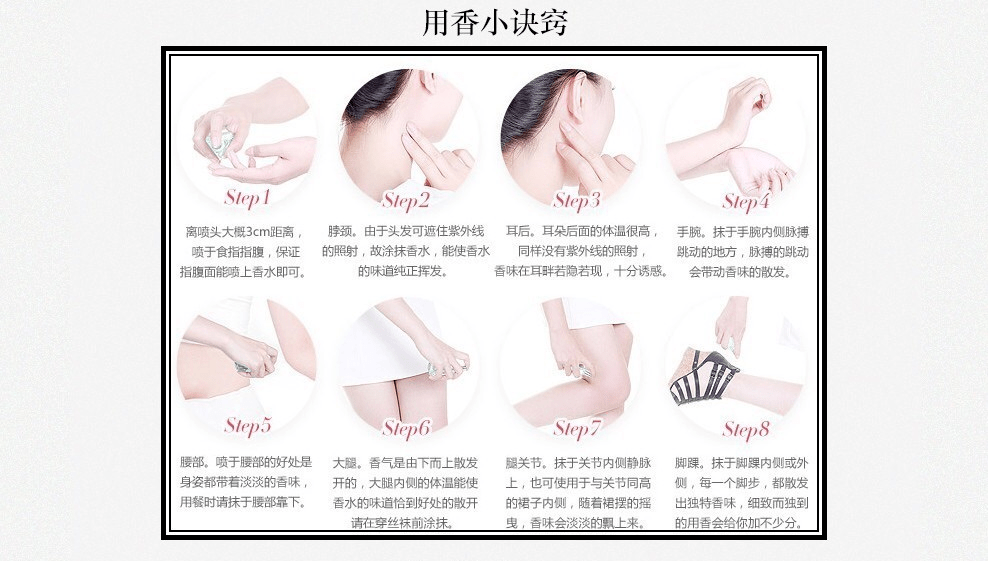 用香小诀窍

Step1
离喷头大概3cm距离，喷于食指指腹，保证指腹面能喷上香水即可。

Step2
脖颈。由于头发可遮住紫外线的照射，故涂抹香水，能使香水的味道纯正挥发。

Step3
耳后。耳朵后面的体温很高，同样没有紫外线的照射，香味在耳畔若隐若现，十分诱惑。

Step4
手腕。抹于手腕内侧脉搏跳动的地方，脉搏的跳动会带动香味的散发。

Step5
腰部。喷于腰部的好处是身姿都带着淡淡的香味，用餐时请抹于腰部靠下。

Step6
大腿。香气是由下而上散发开的，大腿内侧的体温能使香水的味道恰到好处的散开请在穿丝袜前涂抹。

Step7
腿关节。抹于关节内侧静脉上，也可使用于与关节同高的裙子内侧，随着裙摆的摇曳，香味会淡淡的飘上来。

Step8
脚踝。抹于脚踝内侧或外侧，每一个脚步，都散发出独特香味，细致而独到的用香会给你加不少分。