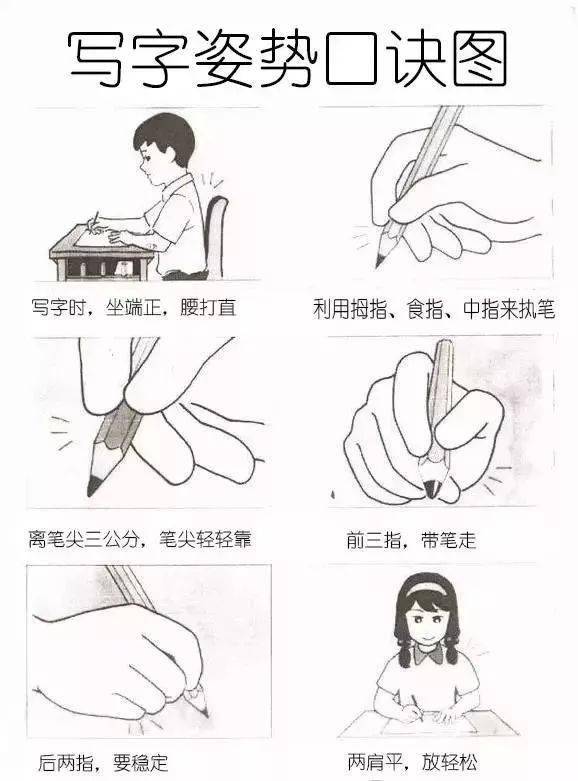 写字姿势口诀图

写字时，坐端正，腰打直

利用拇指、食指、中指来执笔

离笔尖三公分，笔尖轻轻靠

前三指，带笔走

后两指，要稳定

两肩平，放轻松