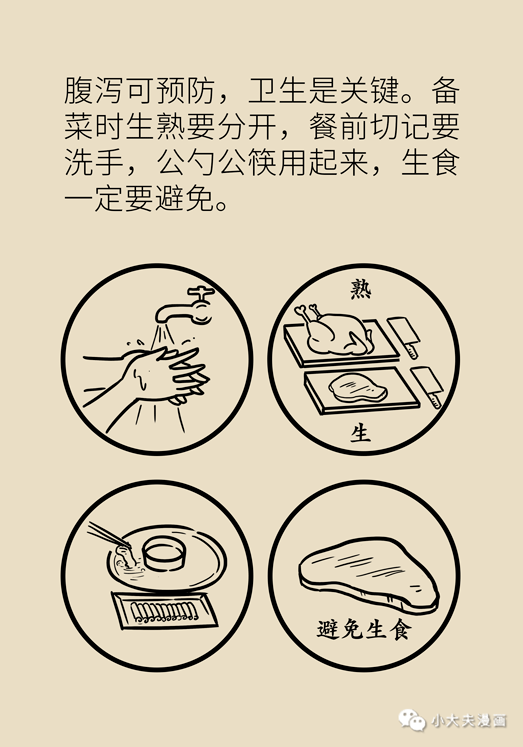 腹泻可预防，卫生是关键。备菜时生熟要分开，餐前切记要洗手，公勺公筷用起来，生食一定要避免。

熟

生

避免生食

小大夫漫画