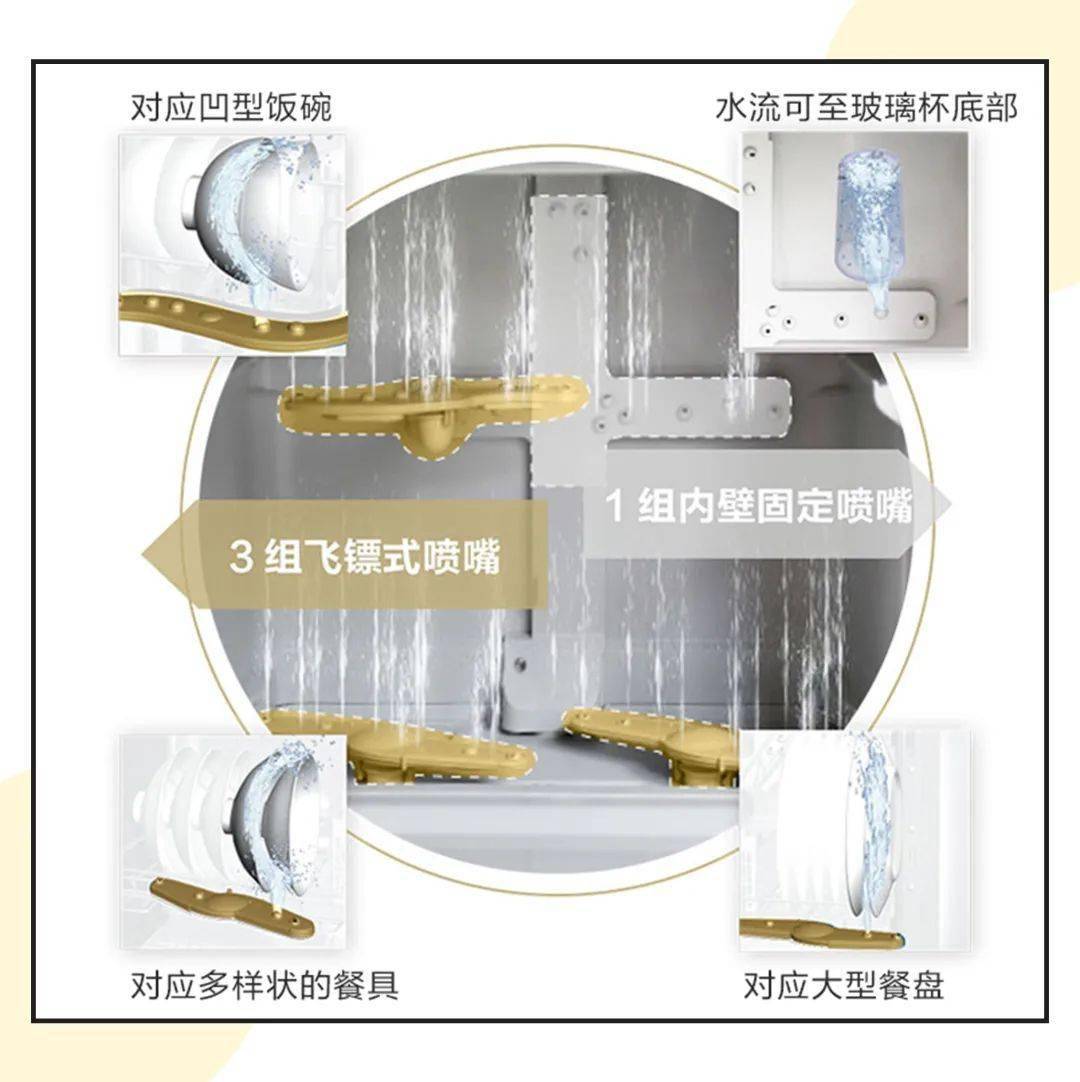 对应凹型饭碗

水流可至玻璃杯底部

1 组内壁固定喷嘴

3 组飞镖式喷嘴

对应多样状的餐具

对应大型餐盘