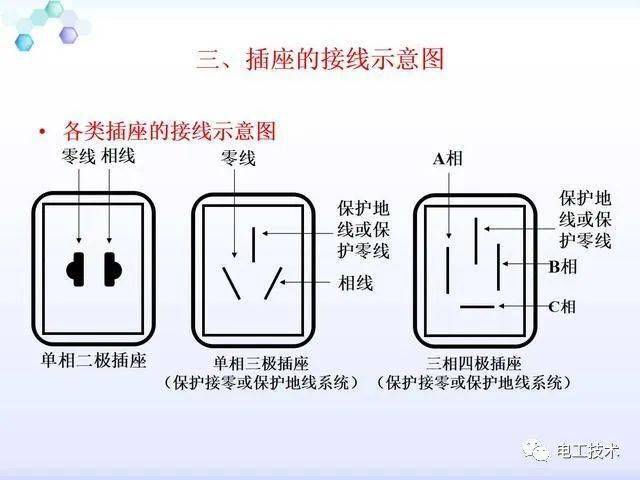 三、插座的接线示意图

• 各类插座的接线示意图

零线 相线

单相二极插座

零线

保护地线或保护零线

相线

单相三极插座
（保护接零或保护地线系统）

A相

保护地线或保护零线

B相

C相

三相四极插座
（保护接零或保护地线系统）

电工技术