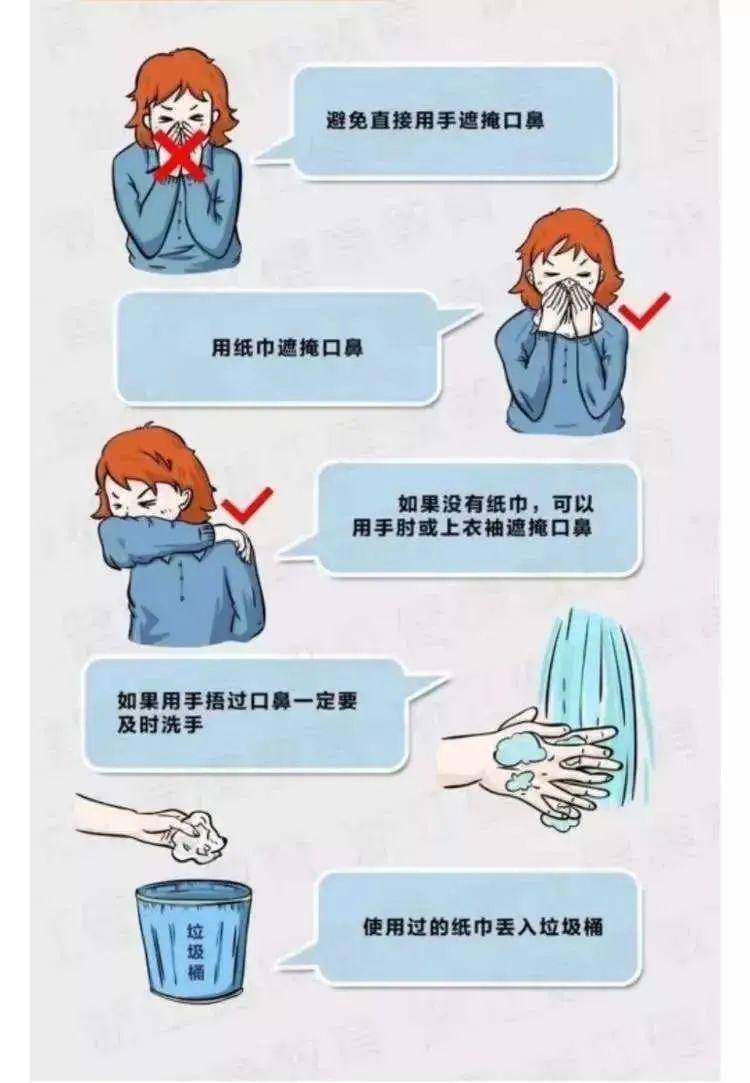 避免直接用手遮掩口鼻

用纸巾遮掩口鼻

如果没有纸巾，可以用手肘或上衣袖遮掩口鼻

如果用手捂过口鼻一定要及时洗手

垃圾桶

使用过的纸巾丢入垃圾桶