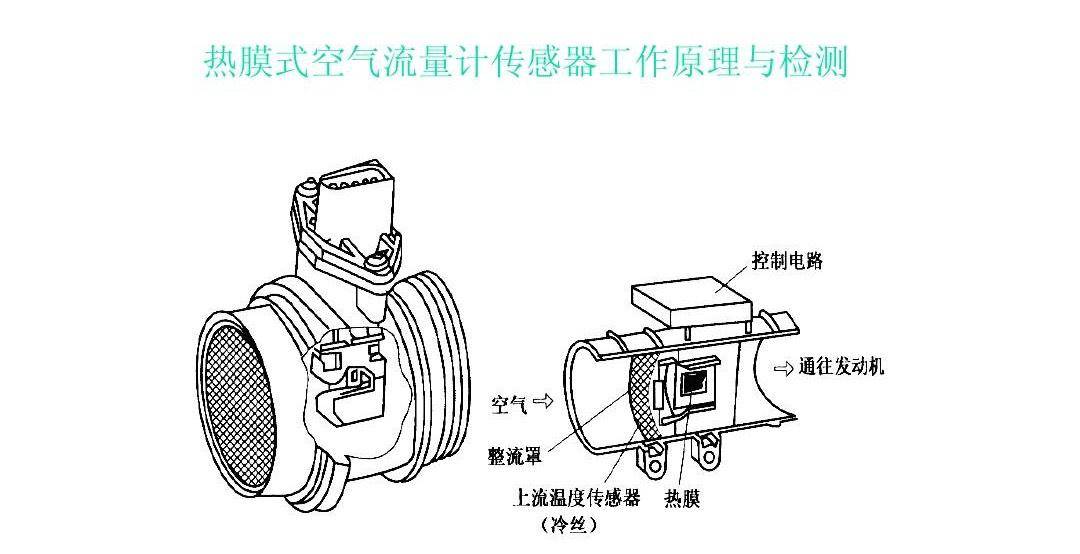 热膜式空气流量计传感器工作原理与检测

控制电路

⇨ 通往发动机

空气 ⇨

整流罩

上流温度传感器
（冷丝）

热膜