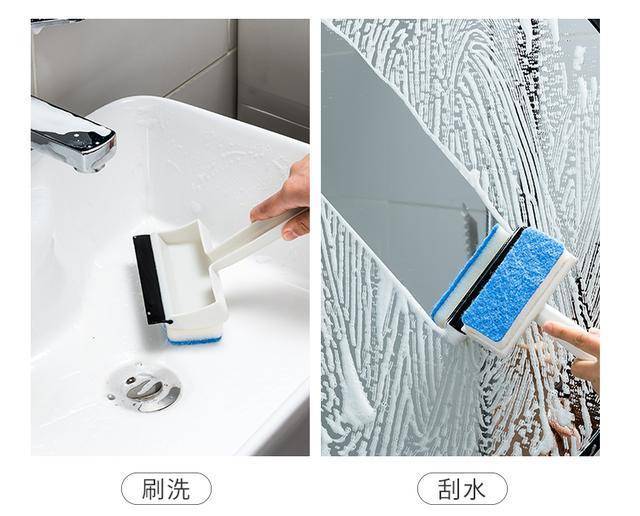 刷洗

刮水