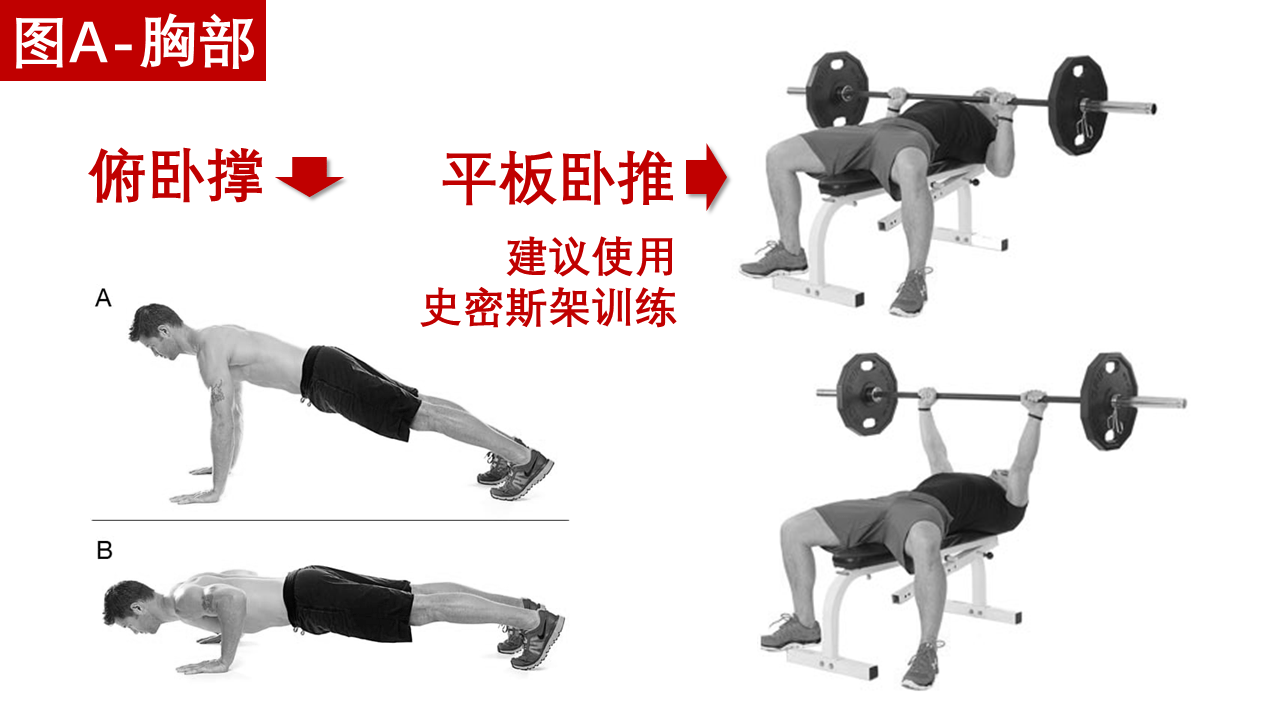 图A-胸部

俯卧撑

平板卧推

建议使用
史密斯架训练

A

B