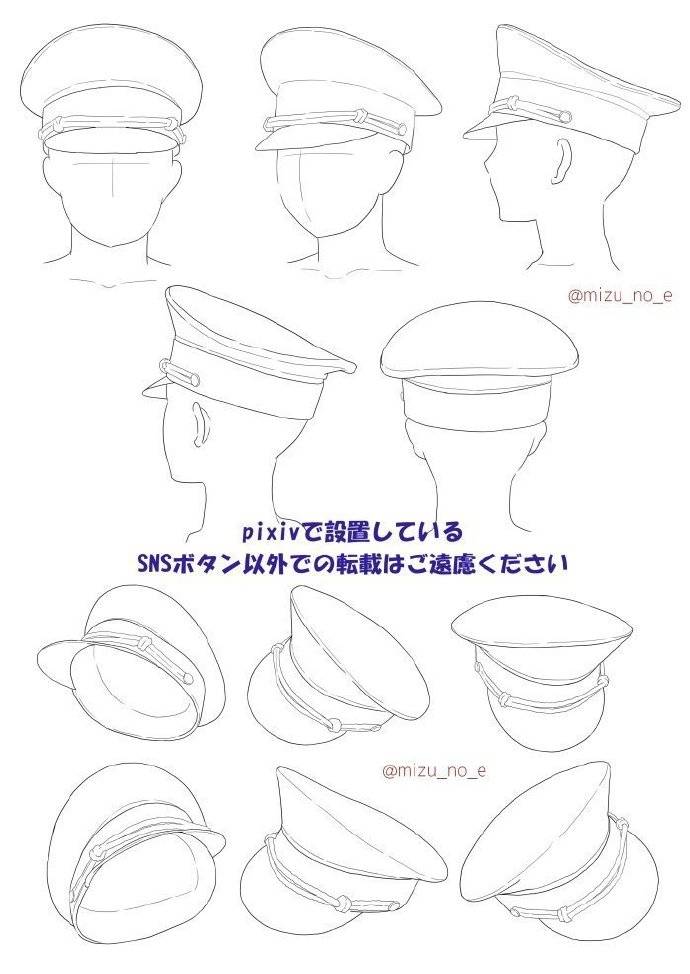 @mizu_no_e

pixivで設置している
SNSボタン以外での転載はご遠慮ください

@mizu_no_e