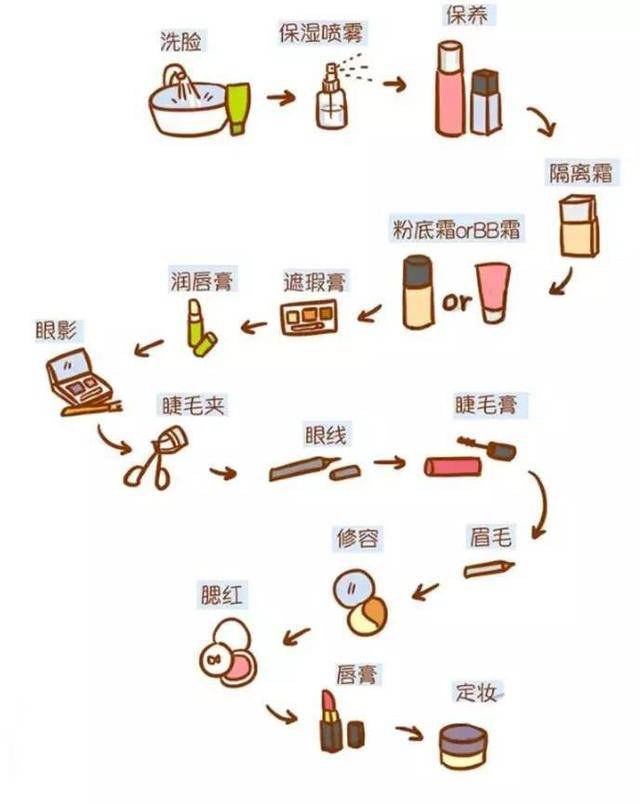 洗脸

保湿喷雾

保养

隔离霜

粉底霜orBB霜

or

遮瑕膏

润唇膏

眼影

睫毛夹

眼线

睫毛膏

眉毛

修容

腮红

唇膏

定妆