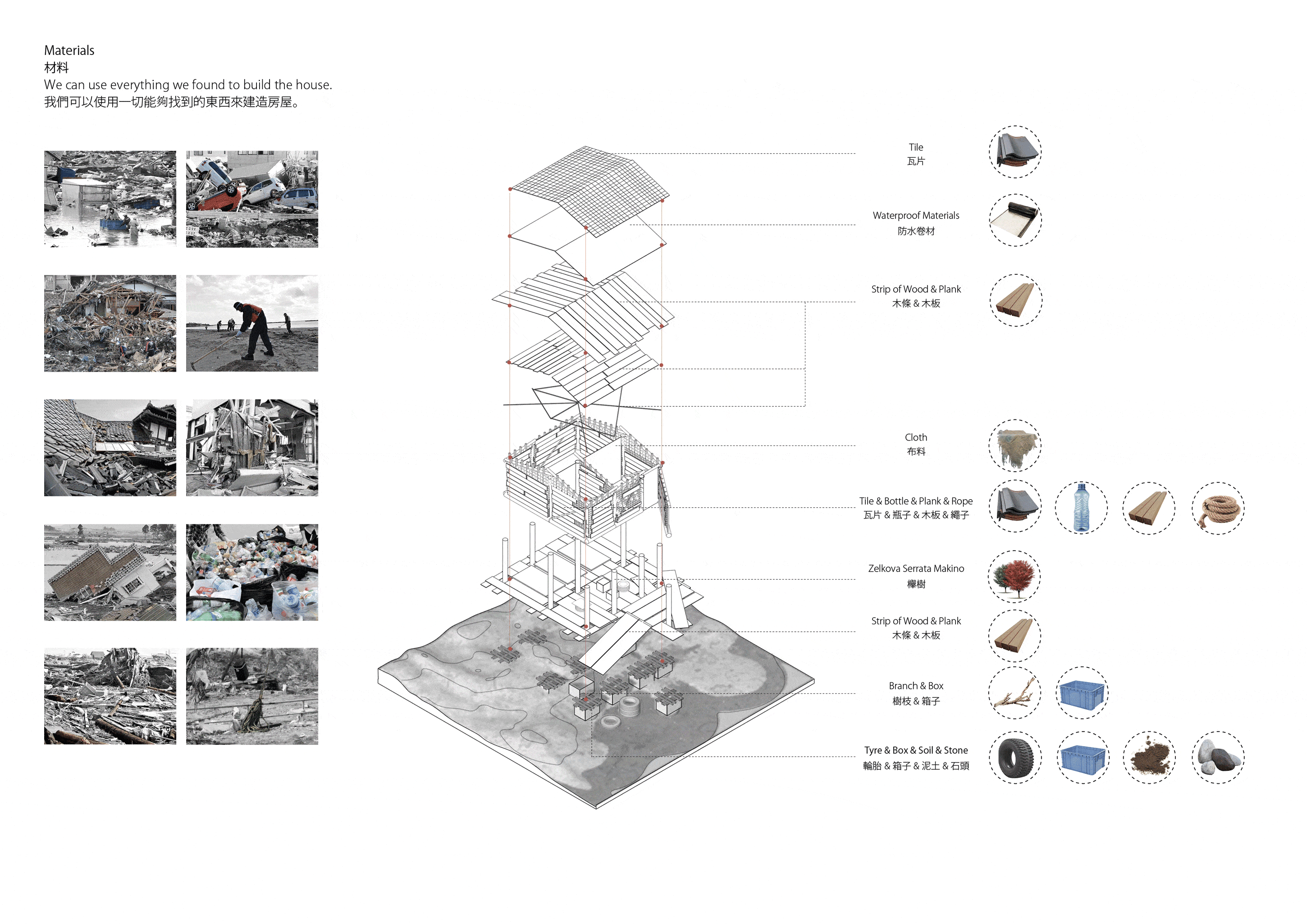 Materials
材料
We can use everything we found to build the house.
我們可以使用一切能夠找到的東西來建造房屋。

Tile
瓦片

Waterproof Materials
防水卷材

Strip of Wood & Plank
木條 & 木板

Cloth
布料

Tile & Bottle & Plank & Rope
瓦片 & 瓶子 & 木板 & 繩子

Zelkova Serrata Makino
櫸樹

Strip of Wood & Plank
木條 & 木板

Branch & Box
樹枝 & 箱子

Tyre & Box & Soil & Stone
輪胎 & 箱子 & 泥土 & 石頭