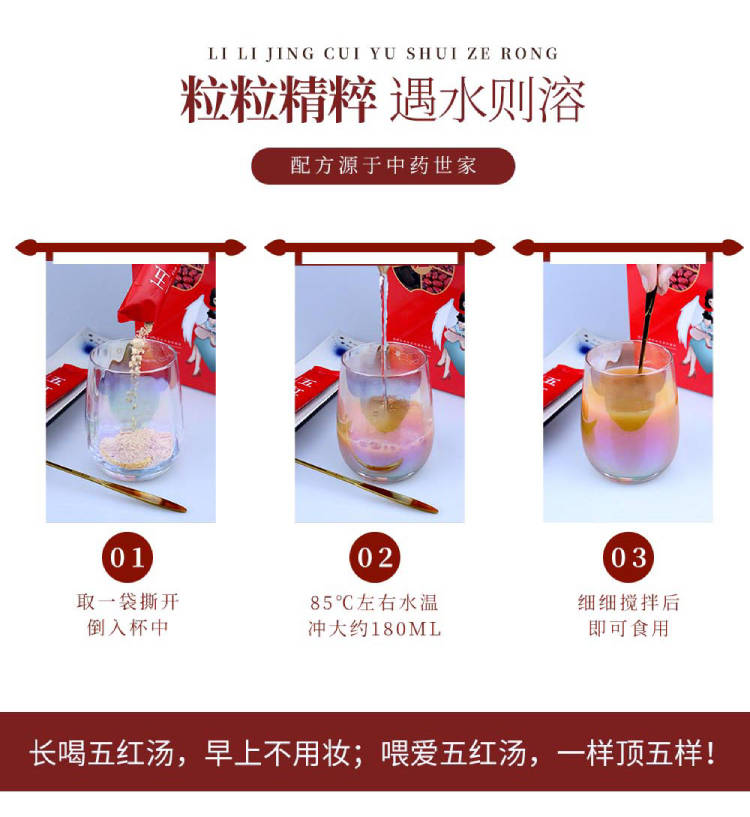 LI LI JING CUI YU SHUI ZE RONG

粒粒精粹 遇水则溶

配方源于中药世家

01

取一袋撕开
倒入杯中

02

85℃左右水温
冲大约180ML

03

细细搅拌后
即可食用

长喝五红汤，早上不用妆；喂爱五红汤，一样顶五样！