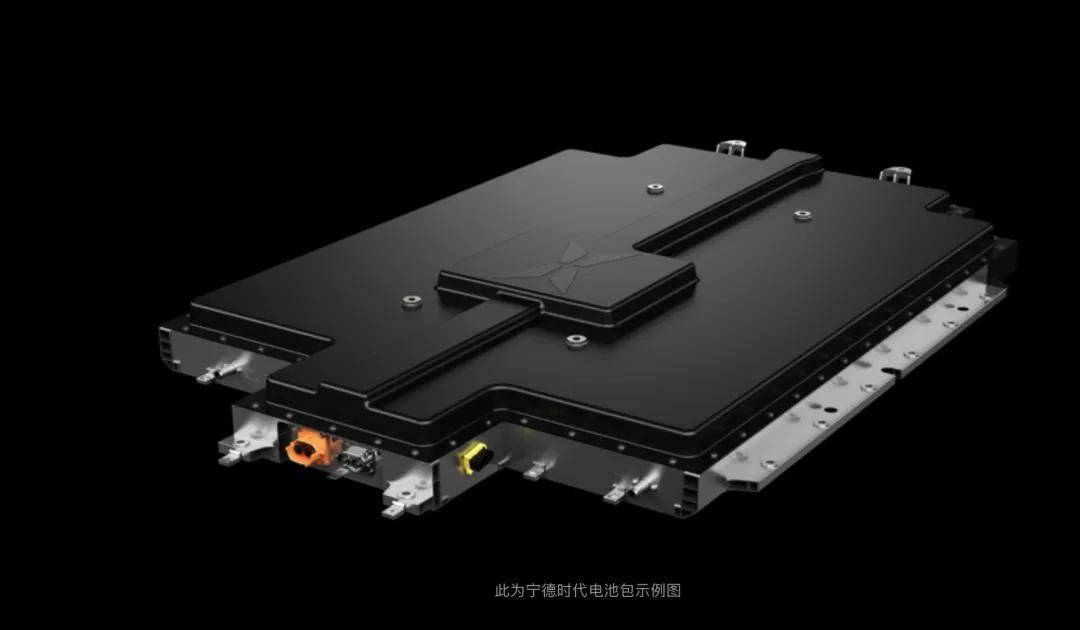 此为宁德时代电池包示例图