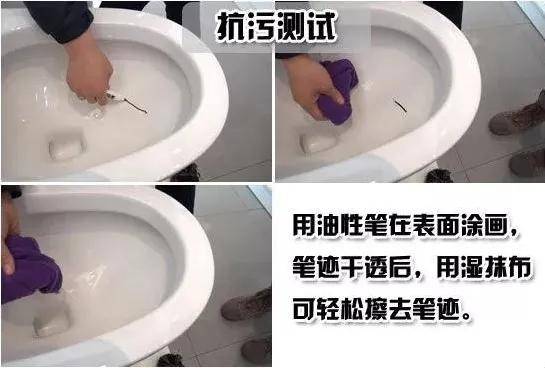 抗污测试

用油性笔在表面涂画，笔迹干透后，用湿抹布可轻松擦去笔迹。