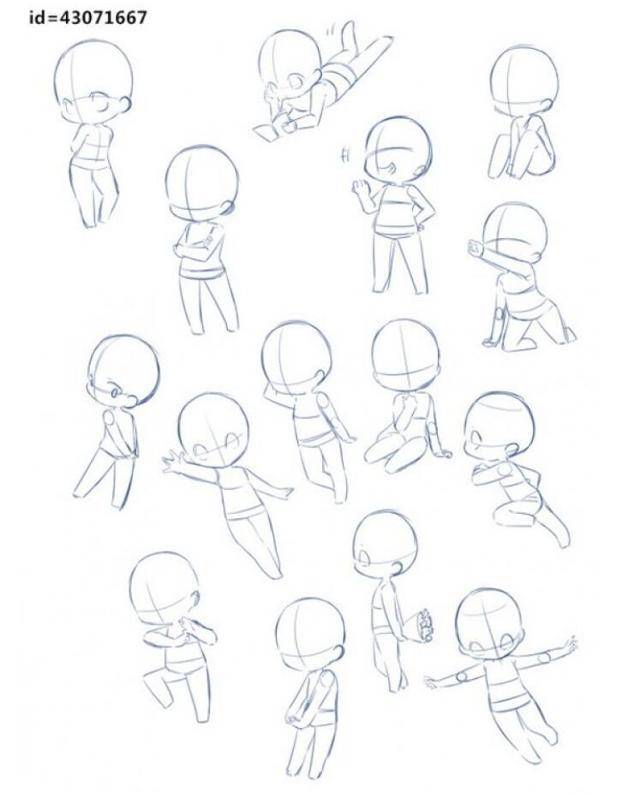 id=43071667