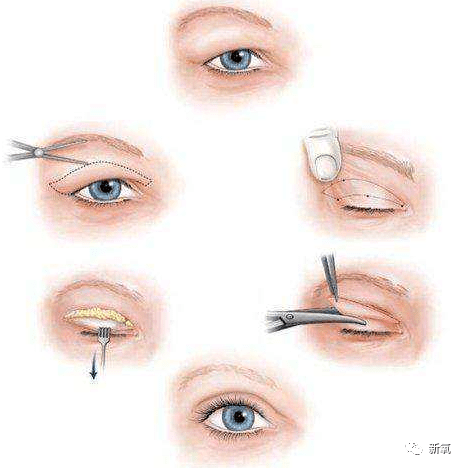 新氧