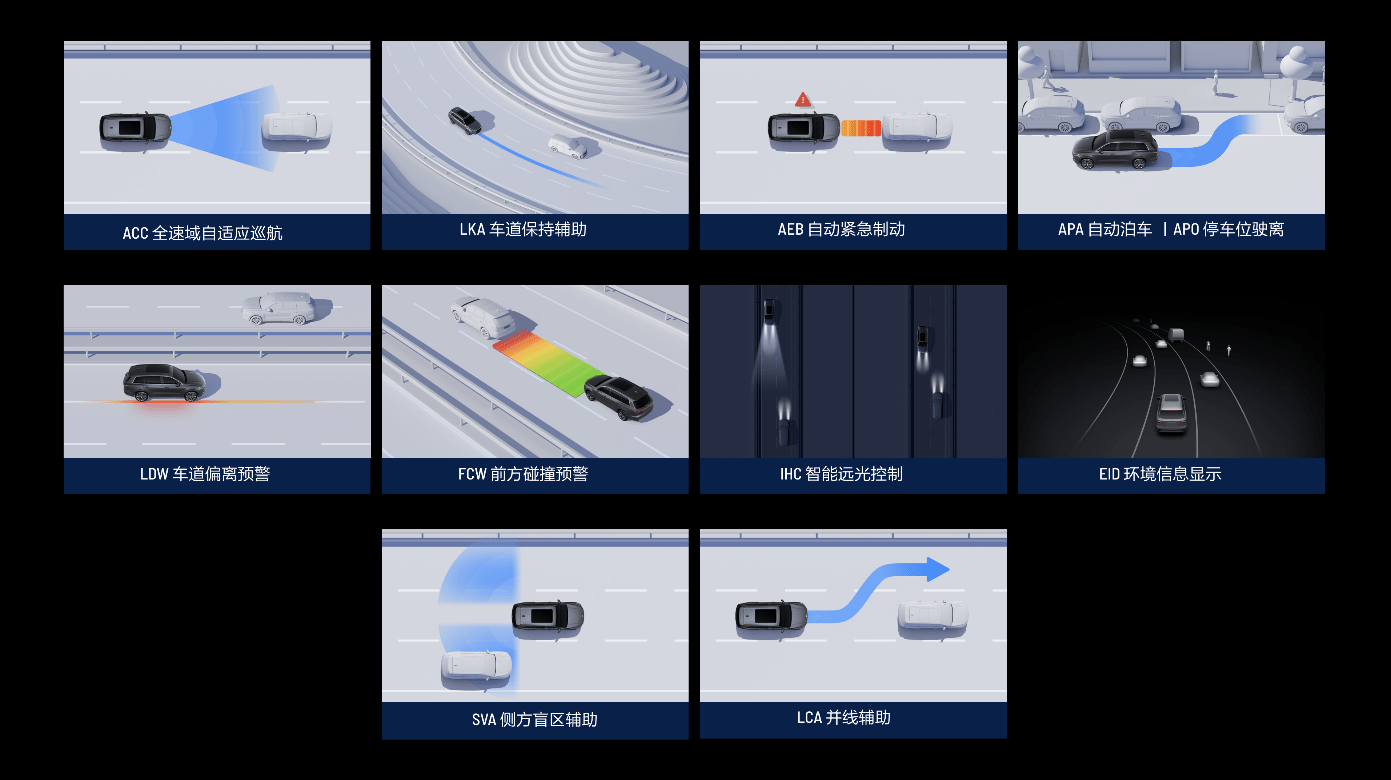 ACC 全速域自适应巡航

LKA 车道保持辅助

AEB 自动紧急制动

APA 自动泊车 | APO 停车位驶离

LDW 车道偏离预警

FCW 前方碰撞预警

IHC 智能远光控制

EID 环境信息显示

SVA 侧方盲区辅助

LCA 并线辅助