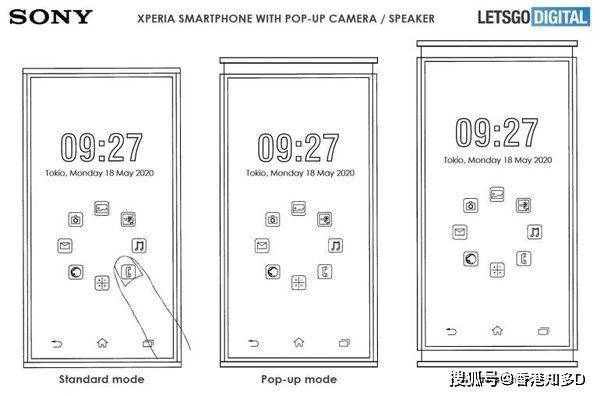 SONY

XPERIA SMARTPHONE WITH POP-UP CAMERA / SPEAKER

LETSGO DIGITAL

09:27

Tokio, Monday 18 May 2020

Standard mode

09:27

Tokio, Monday 18 May 2020

Pop-up mode

09:27

Tokio, Monday 18 May 2020

搜狐号@香港知多D